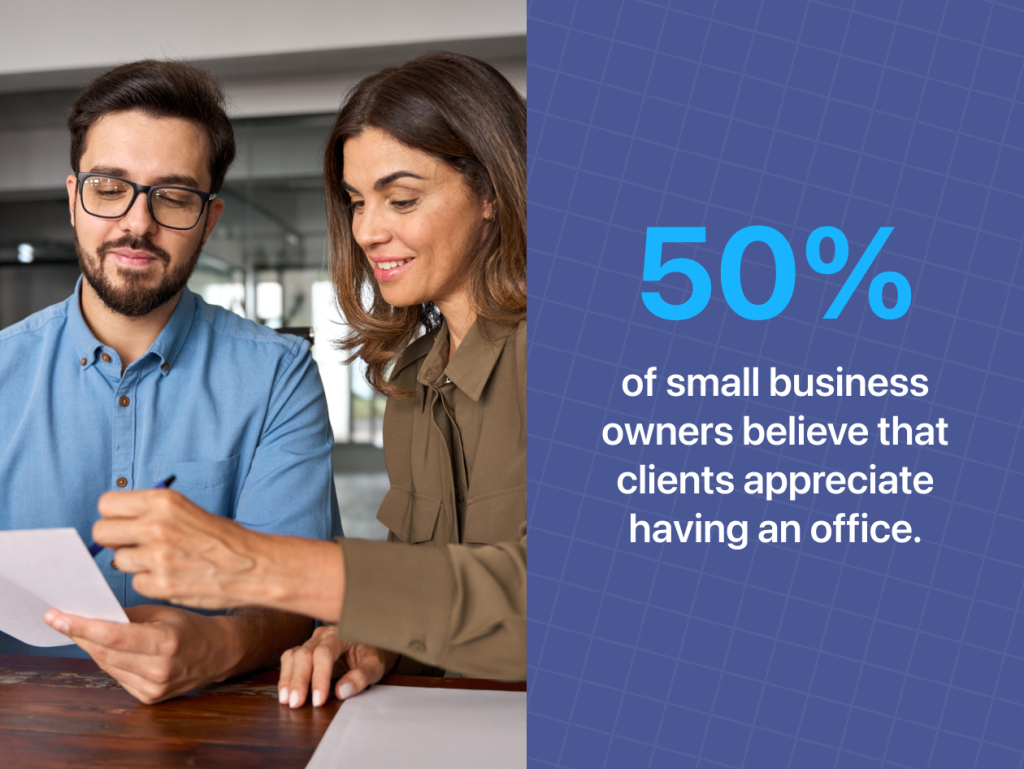 50%

of small business owners believe that clients appreciate having an office.