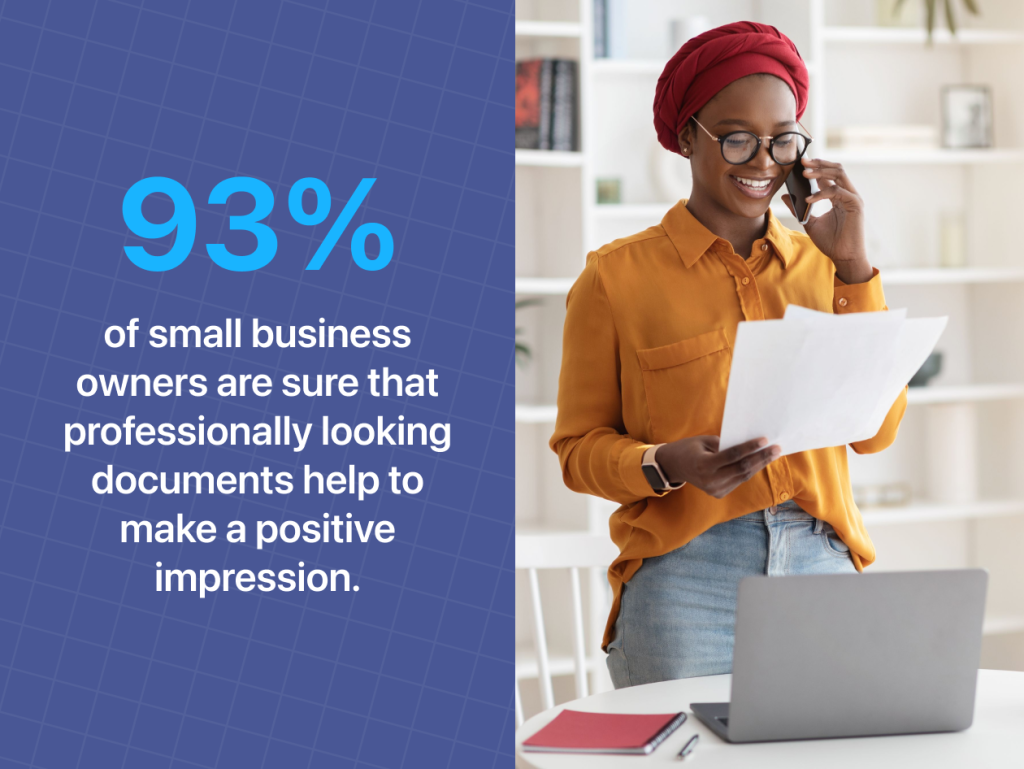 93%

of small business owners are sure that professionally looking documents help to make a positive impression.